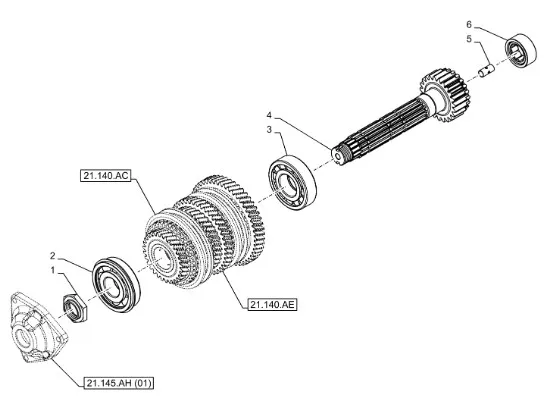 6
5
4
3
21.140.AC
2
1
21.140.AE
21.145.AH (01)