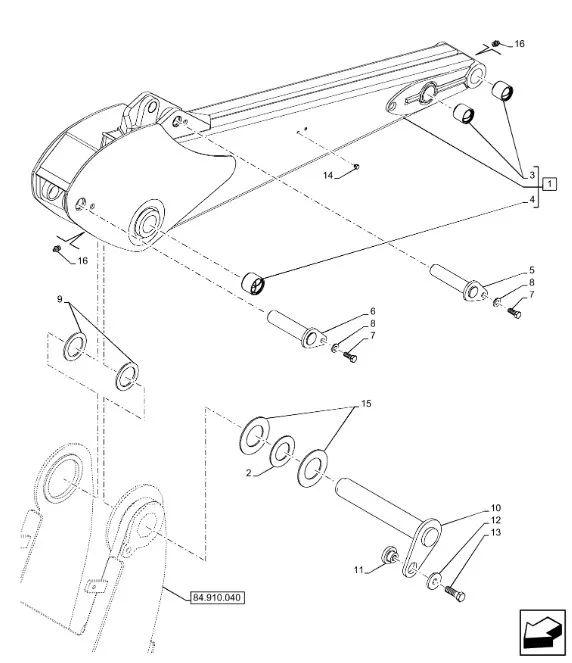 16
14
3
1
4
16
5
8
7
9
6
8
7
15
2
10
12
13
11
84.910.040